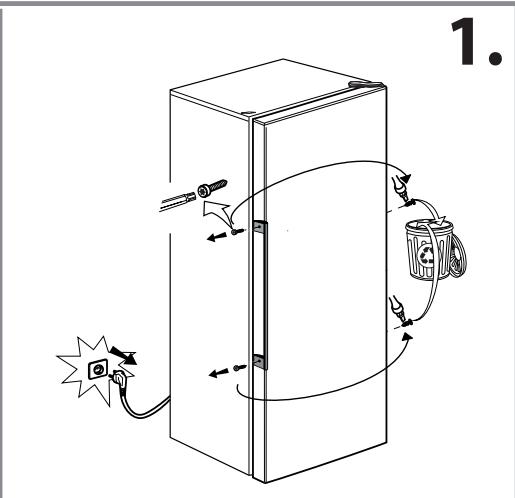 1.