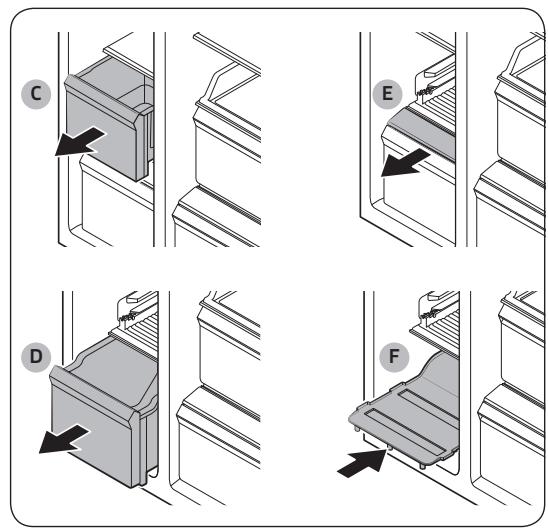 C

E

D

F