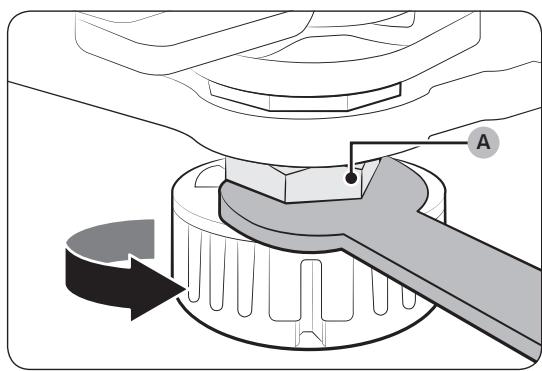 A