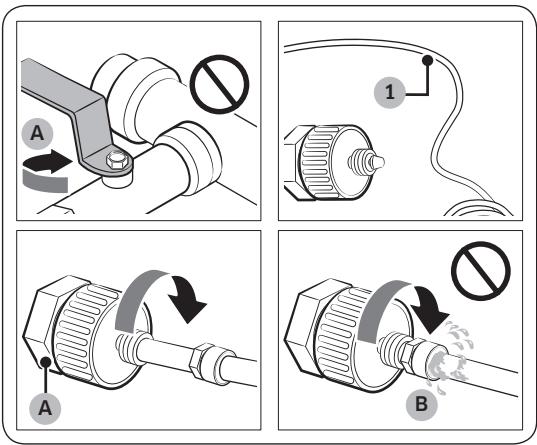 A

1

A

B