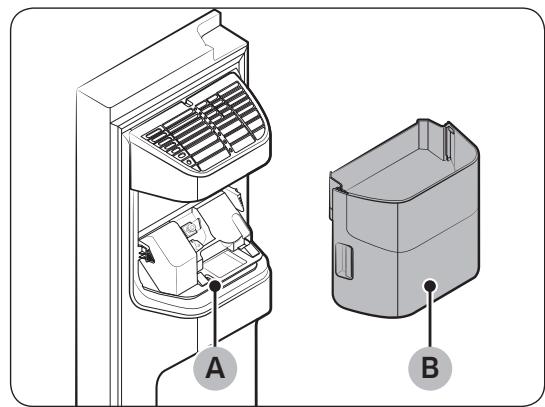 A

B