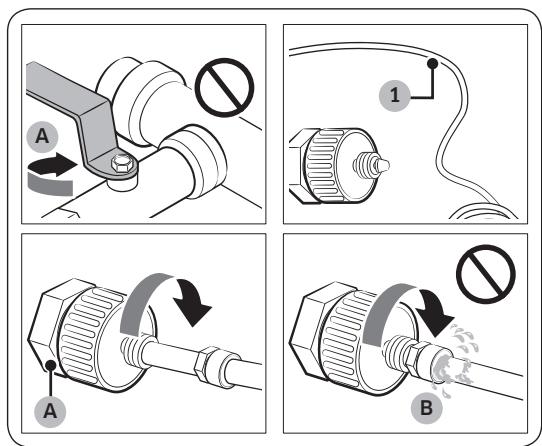 A

1

A

B