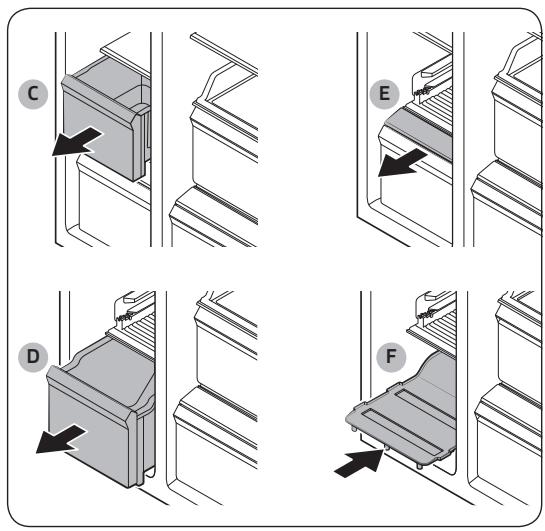 C

E

D

F