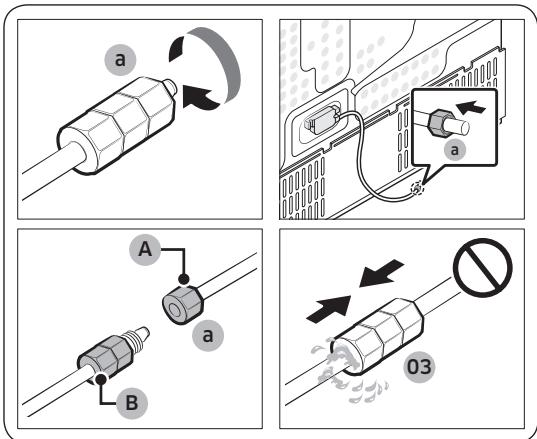 a

a

A

a

B

03