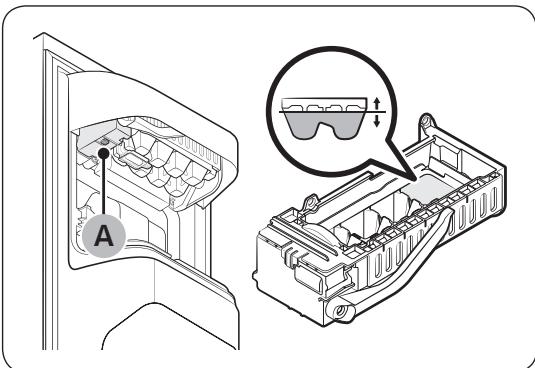 A