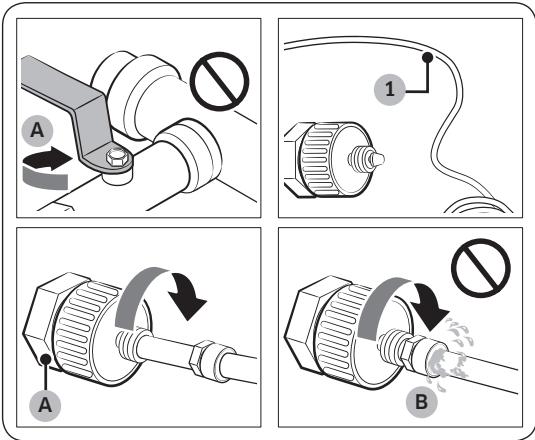 A

1

A

B