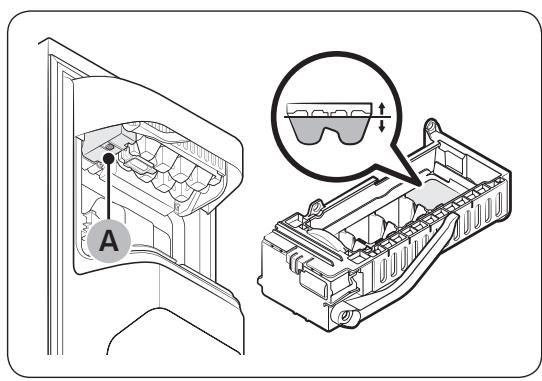 A