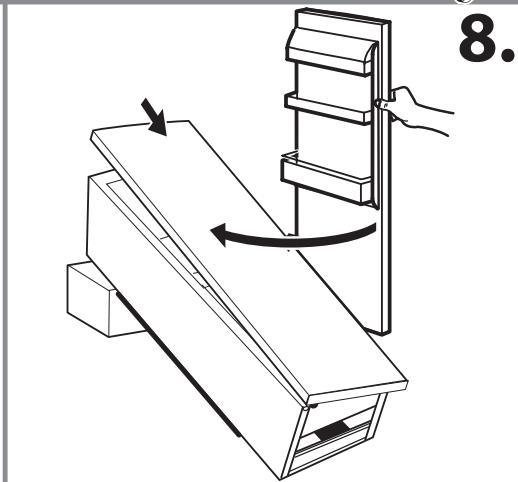 8.