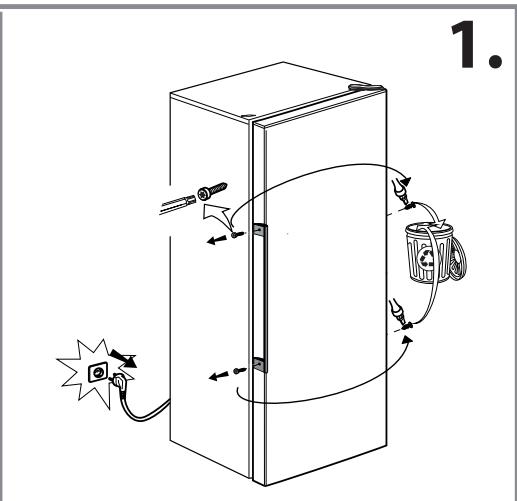 1.