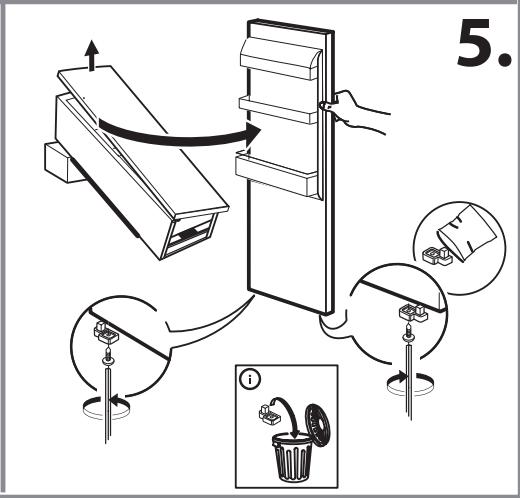 5.

i