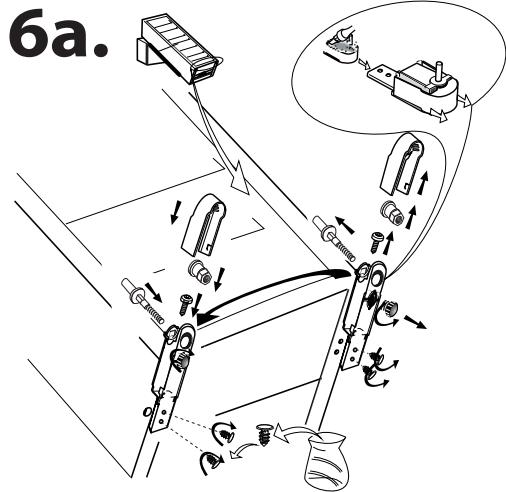 6a.