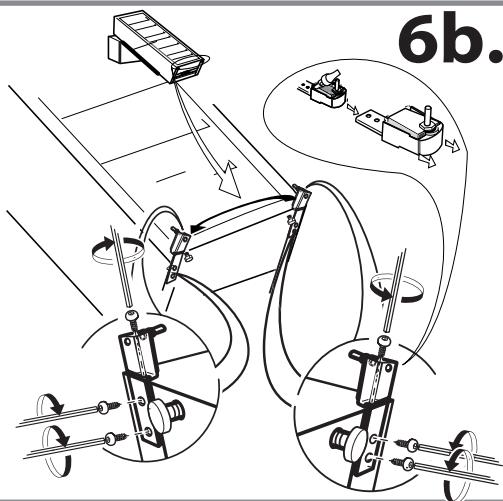 6b.