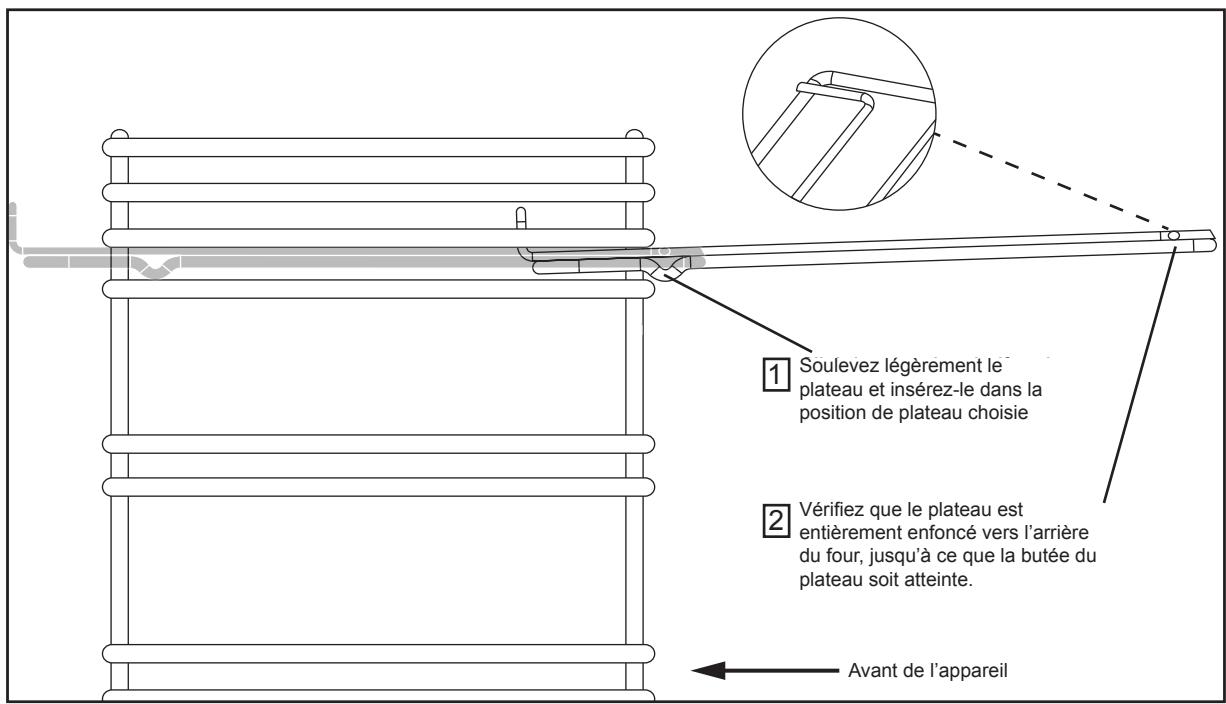 1 Soulevez légèrement le plateau et insérez-le dans la position de plateau choisie

2 Vérifiez que le plateau est entièrement enfoncé vers l'arrière du four, jusqu'à ce que la butée du plateau soit atteinte.

Avant de l'appareil