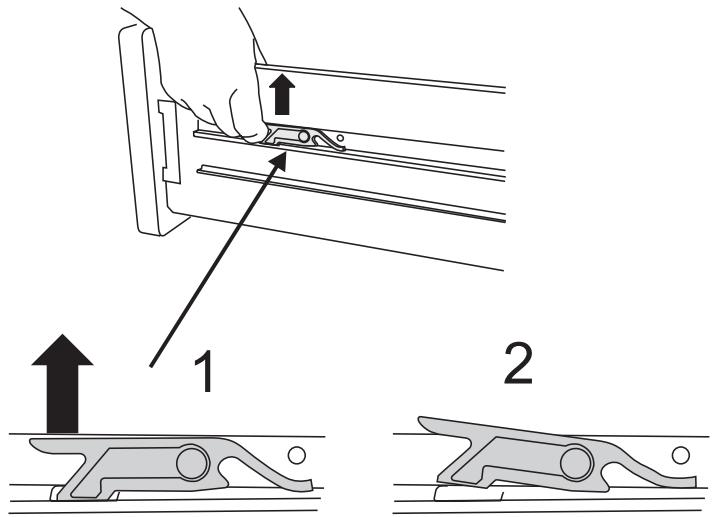 1

2