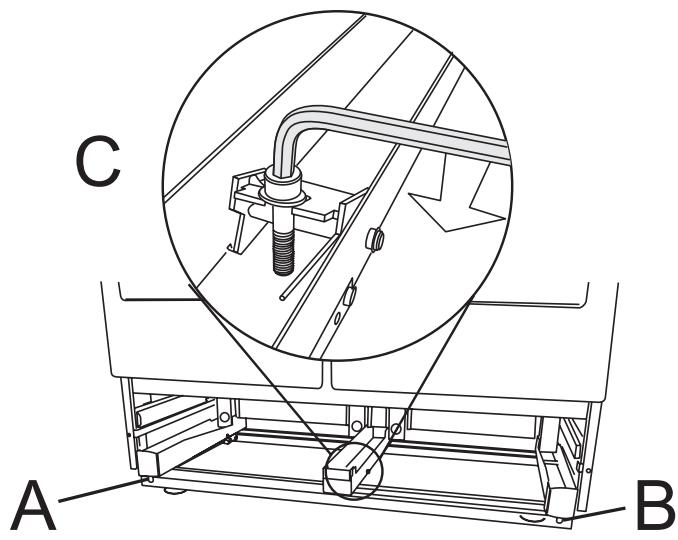 C

A

B