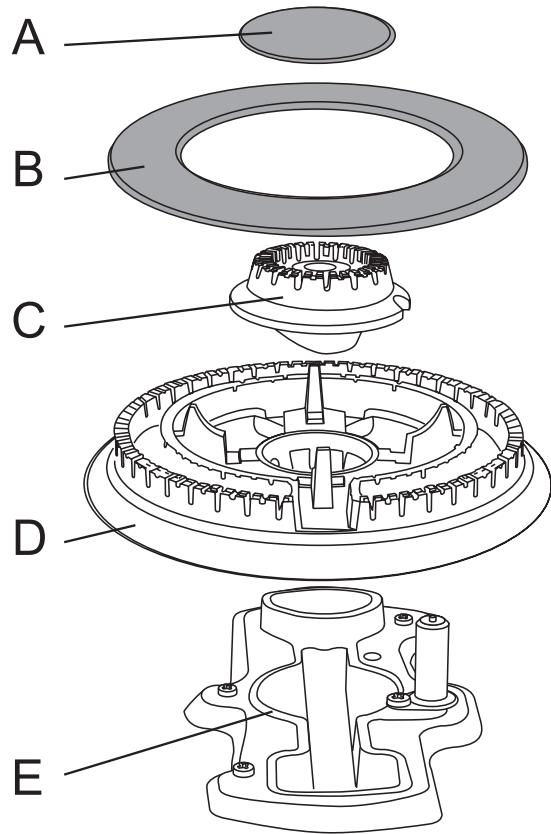 A
B
C
D
E