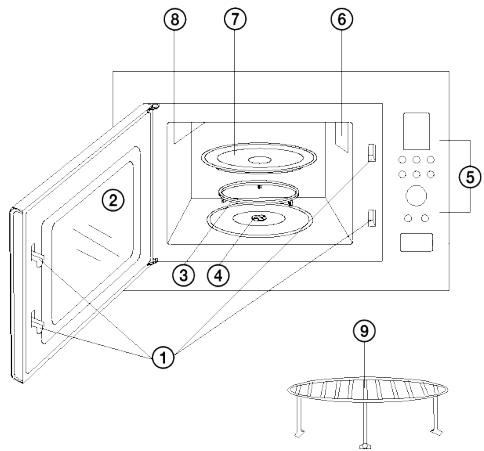 8
7
6
2
5
3
4
1
9