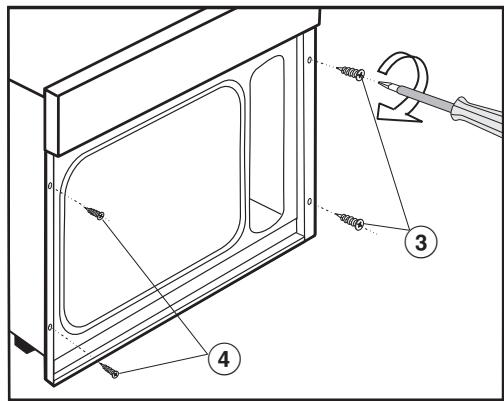 3

4