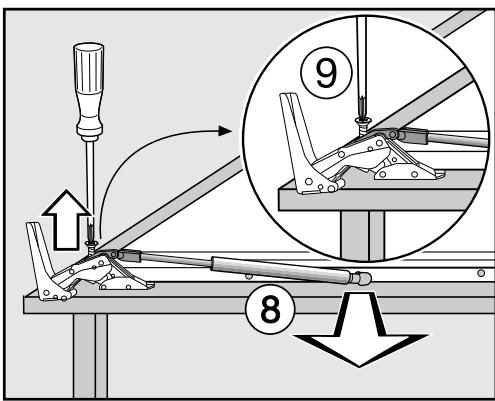 9

8