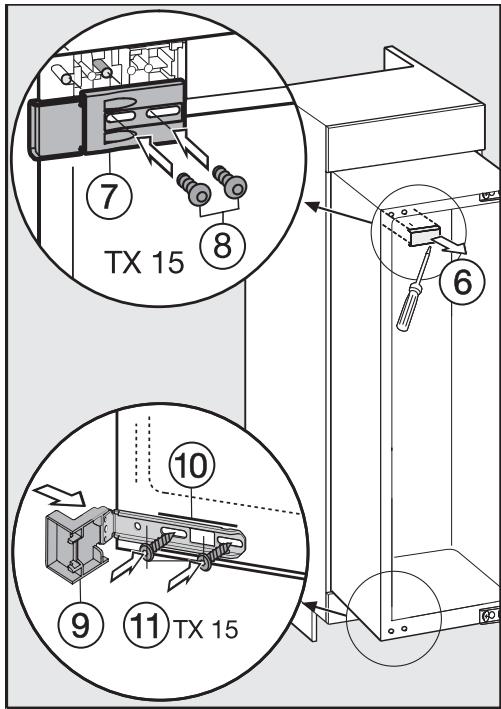 7
8
TX 15
6
10
9
11 TX 15