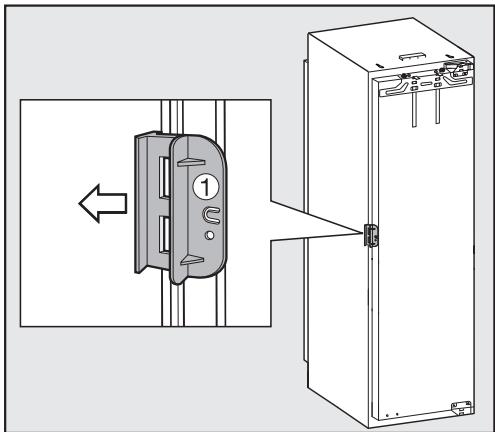 1