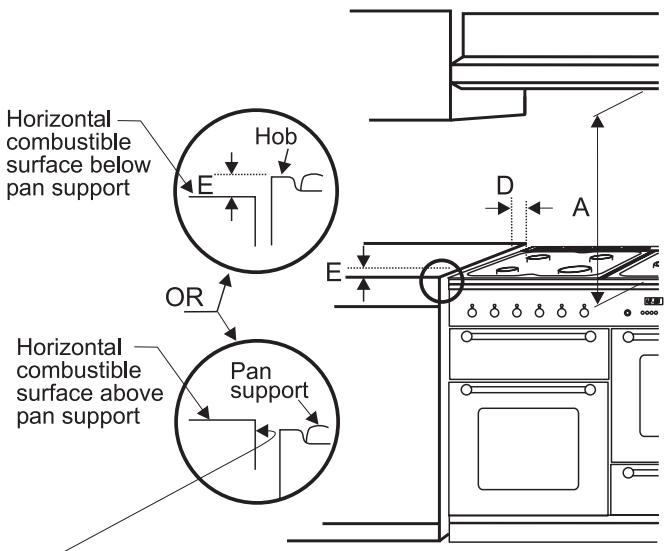 Horizontal combustible surface below pan support

Hob

E

D

A

E

OR

Horizontal combustible surface above pan support

Pan support