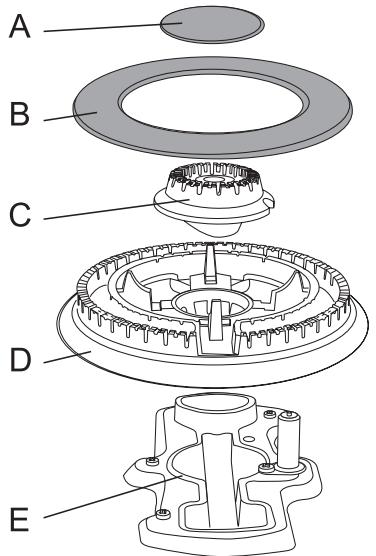 A

B

C

D

E