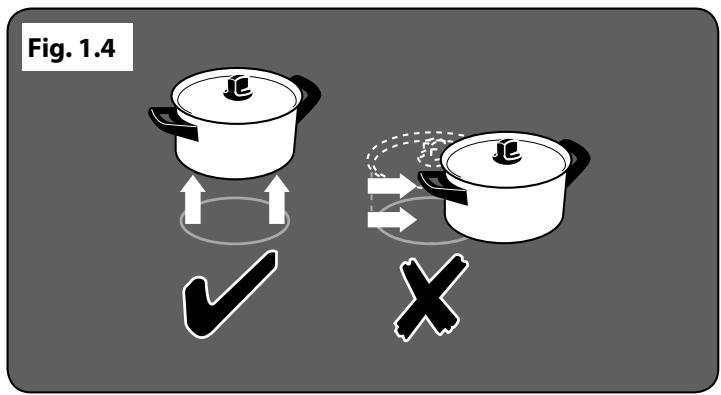 Fig. 1.4