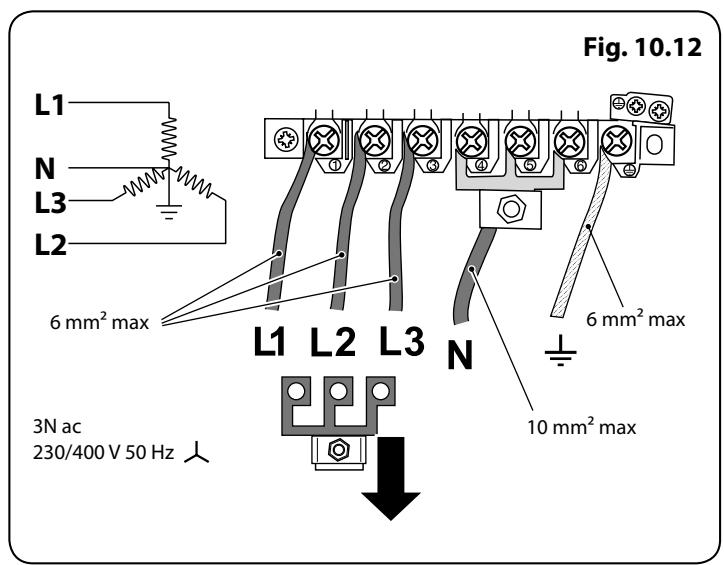 Fig. 10.12

L1
N
L3
L2

①
②
③
④
⑤
⑥

6 mm² max

L1 L2 L3 N

6 mm² max

10 mm² max

3N ac
230/400 V 50 Hz