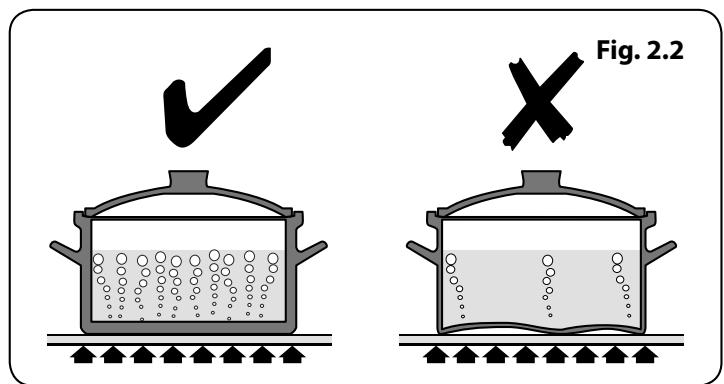 Fig. 2.2