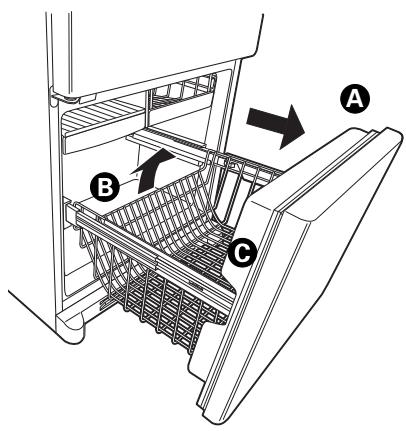 A
B
C