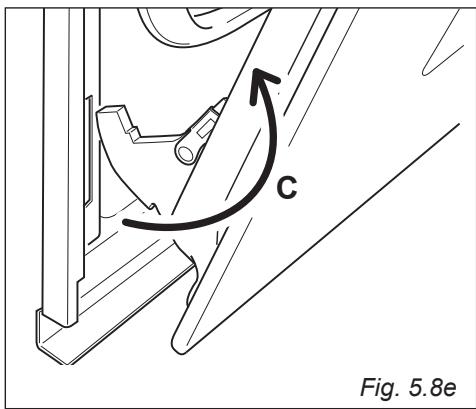 C

Fig. 5.8e