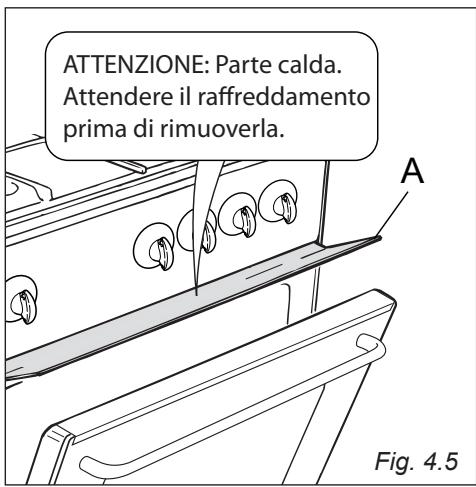 ATTENZIONE: Parte calda. Attendere il raffreddamento prima di rimuoverla.

A

Fig. 4.5