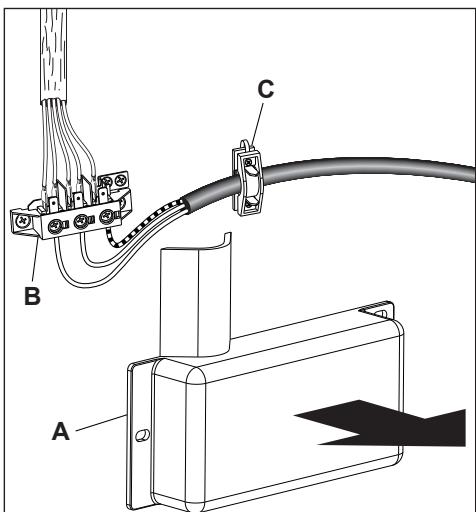 C

B

A