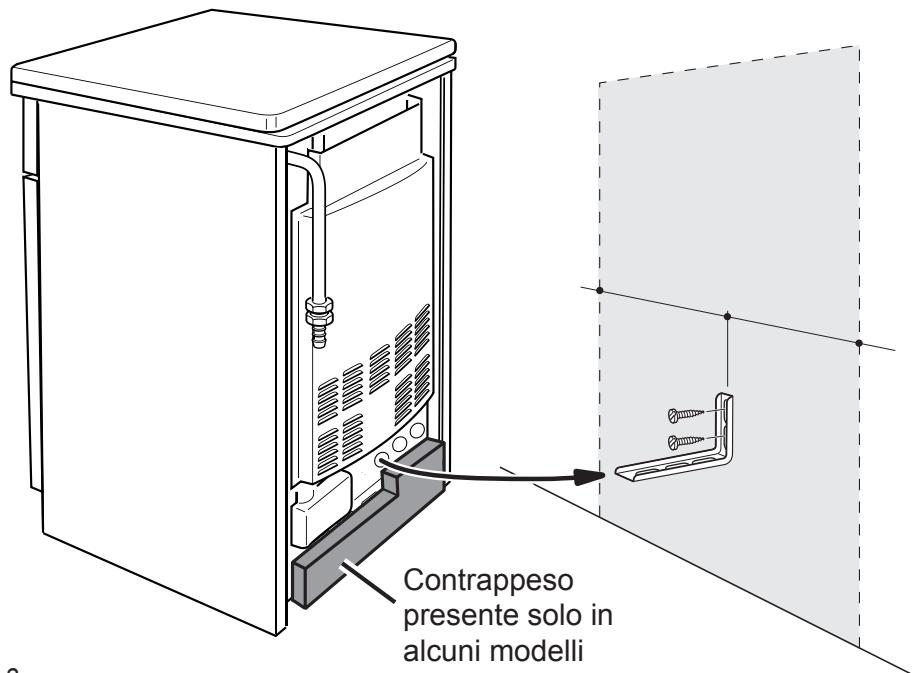 Contrappeso presente solo in alcuni modelli