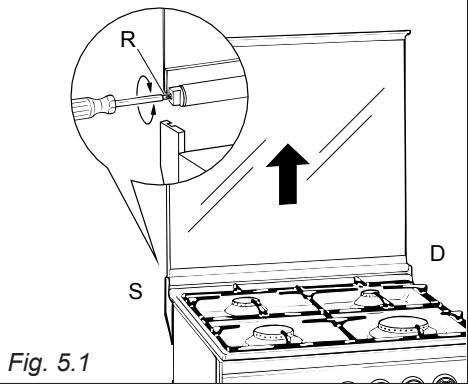 R

D

S

Fig. 5.1