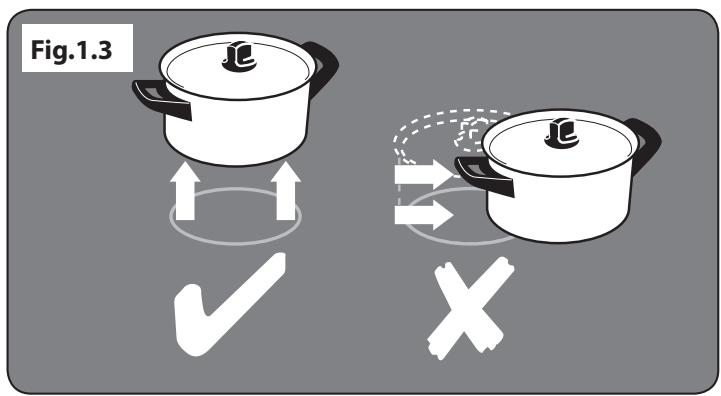 Fig.1.3