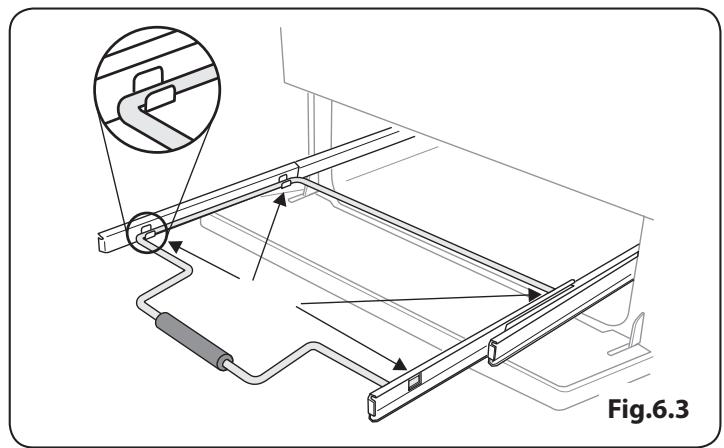 Fig.6.3