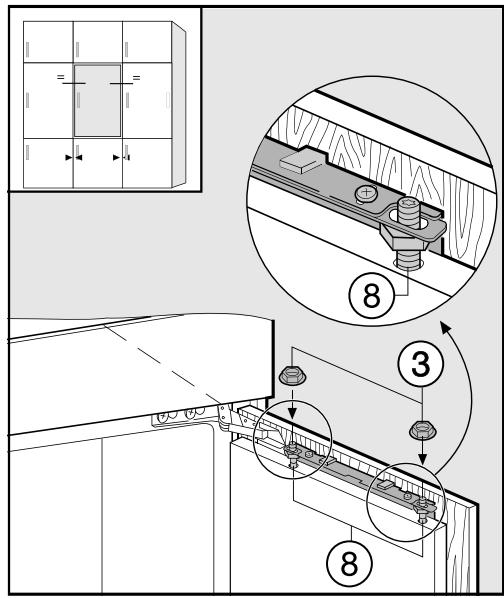 =
=
8
3
8