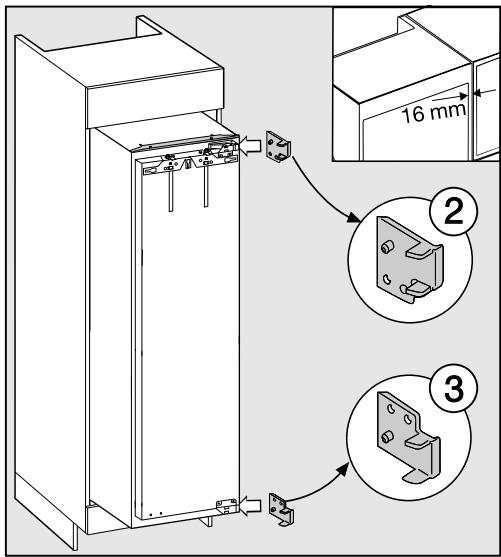 16 mm

2

3