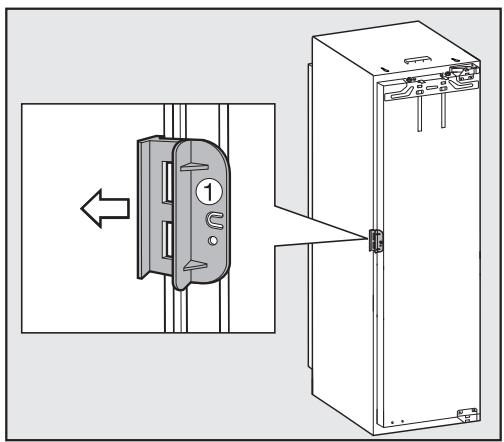 1