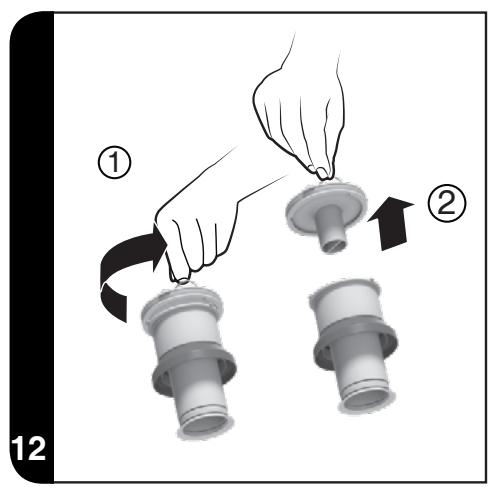 ①
②
12