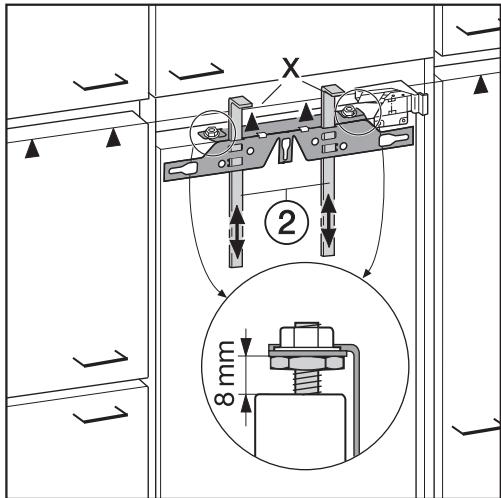 X

2

8 mm