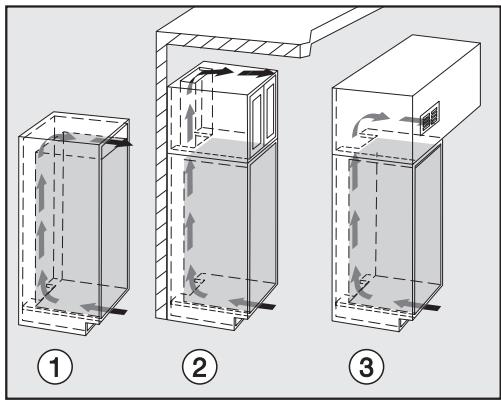 1

2

3