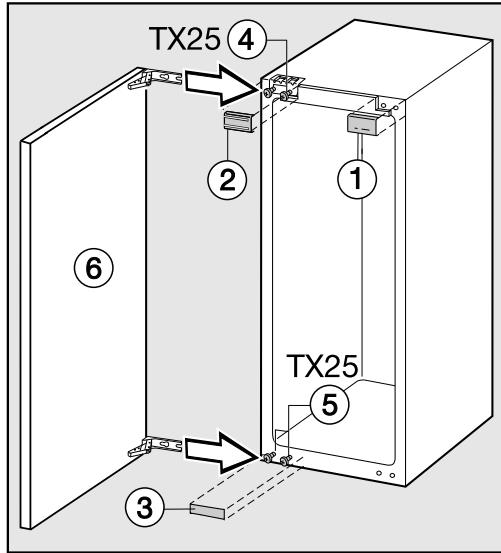 TX25 4

2

1

6

TX25

5

3