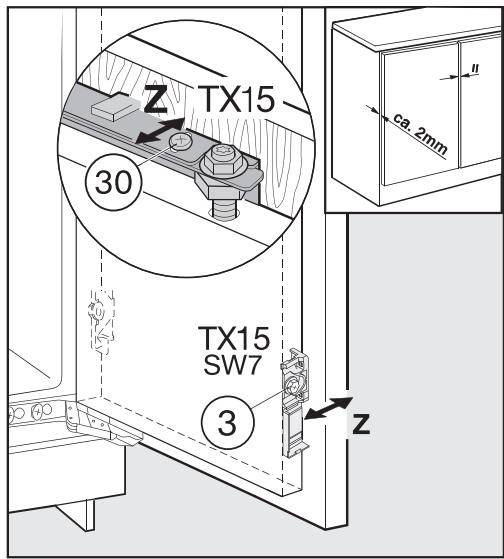 Z
TX15
30
II
ca. 2mm
TX15
SW7
3
Z