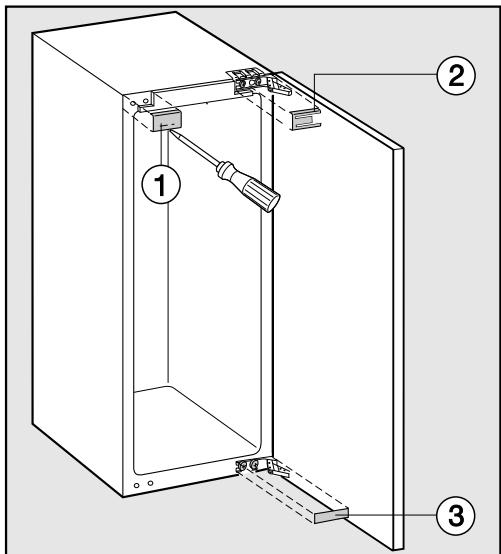 2
1
3