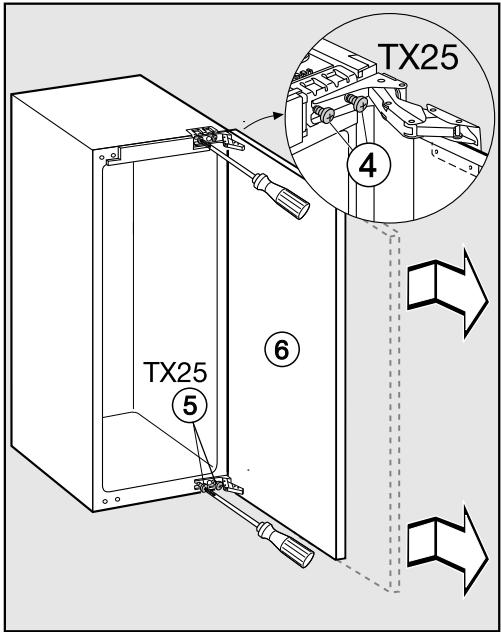 TX25

4

6

TX25

5