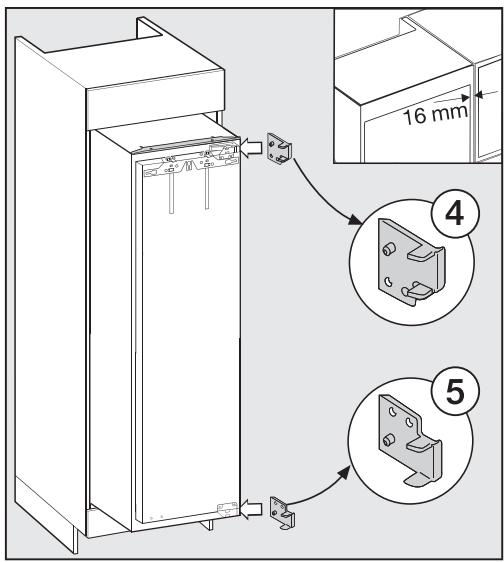 16 mm

4

5