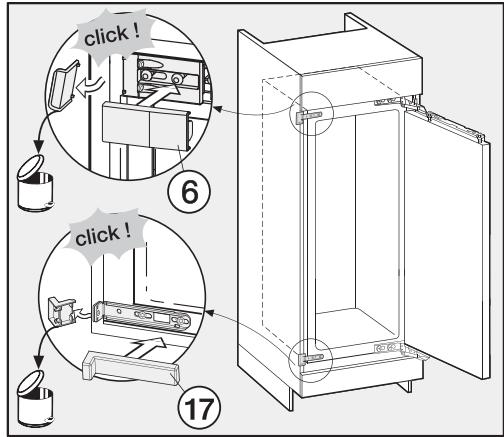 click !

6

click !

17